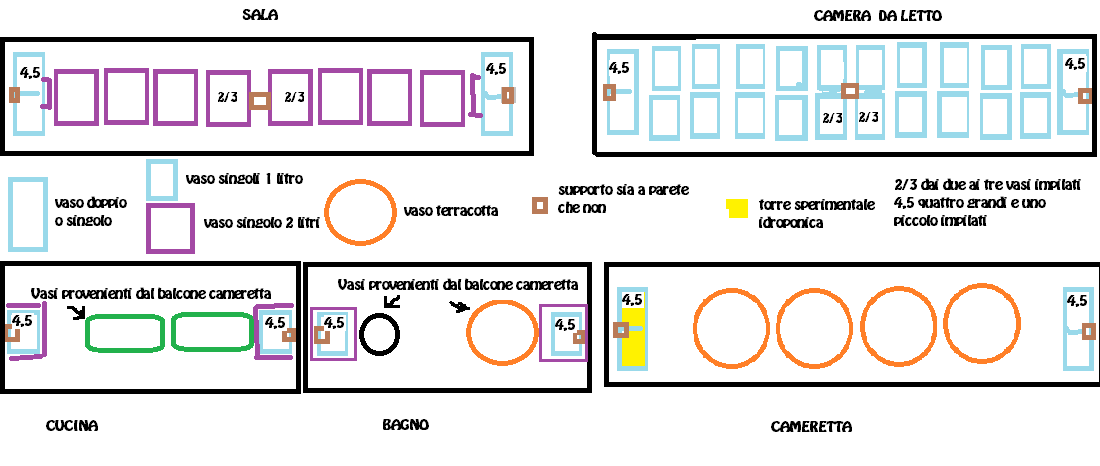 SALA

4,5

2/3

2/3

4,5

CAMERA DA LETTO

4,5

2/3

2/3

4,5

vaso doppio o singolo

vaso singoli 1 litro

vaso singolo 2 litri

vaso terracotta

supporto sia a parete che non

torre sperimentale idroponica

2/3 dai due ai tre vasi impilati
4,5 quattro grandi e uno piccolo impilati

Vasi provenienti dal balcone cameretta

4,5

4,5

Vasi provenienti dal balcone cameretta

4,5

4,5

4,5

4,5

CUCINA

BAGNO

CAMERETTA